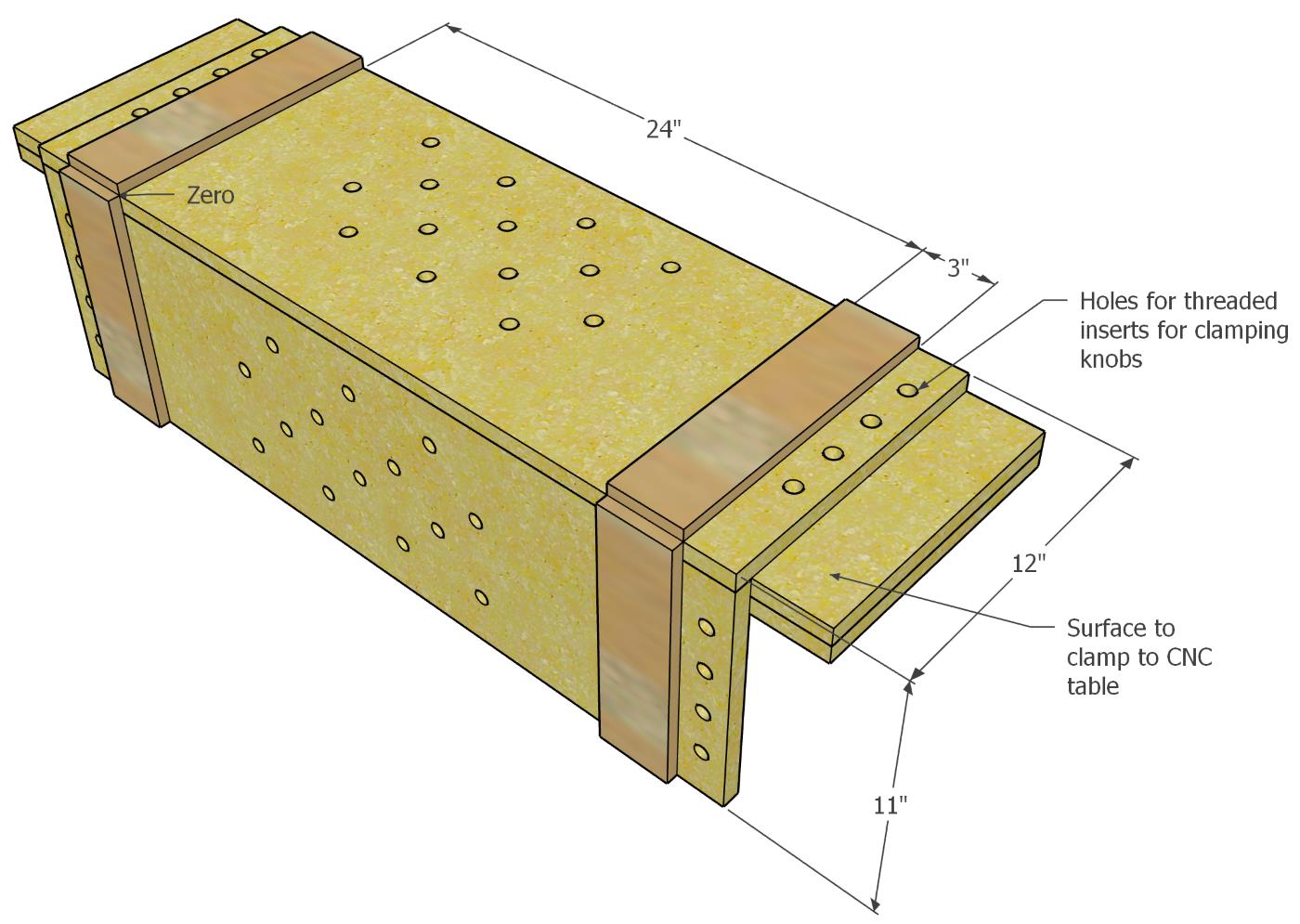 24"

Zero

3"

Holes for threaded inserts for clamping knobs

12"

Surface to clamp to CNC table

11"